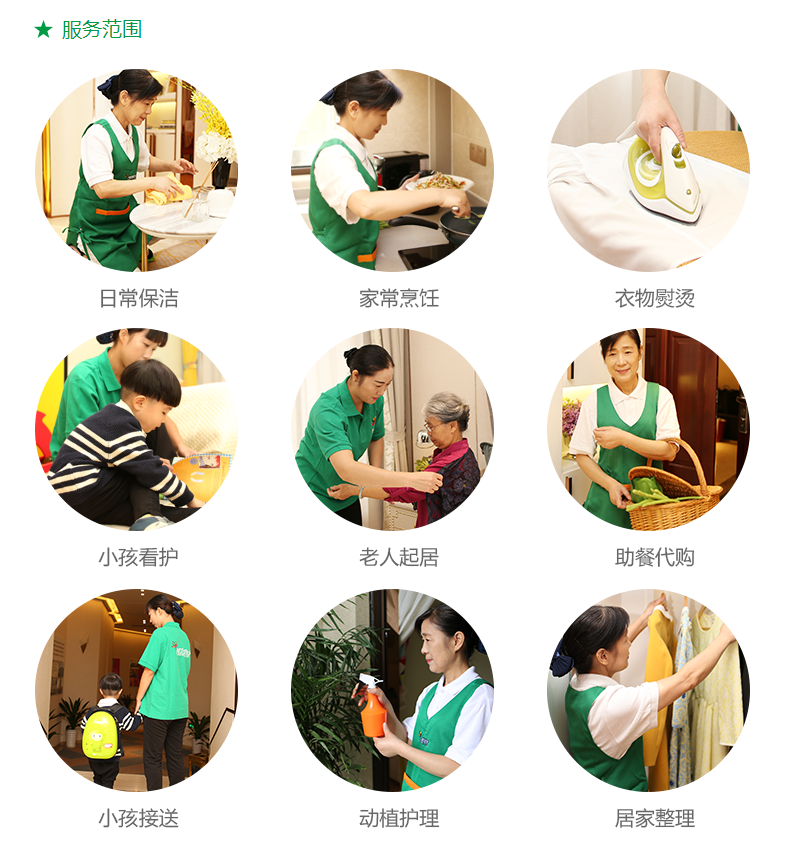 ★ 服务范围

日常保洁

家常烹饪

衣物熨烫

小孩看护

老人起居

助餐代购

小孩接送

动植护理

居家整理