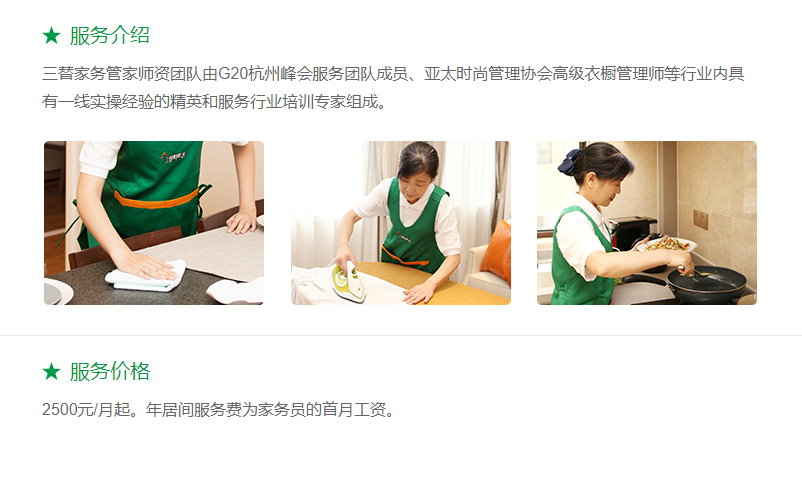 ★ 服务介绍

三替家务管家师资团队由G20杭州峰会服务团队成员、亚太时尚管理协会高级衣橱管理师等行业内具有一线实操经验的精英和服务行业培训专家组成。

★ 服务价格

2500元/月起。年居间服务费为家务员的首月工资。