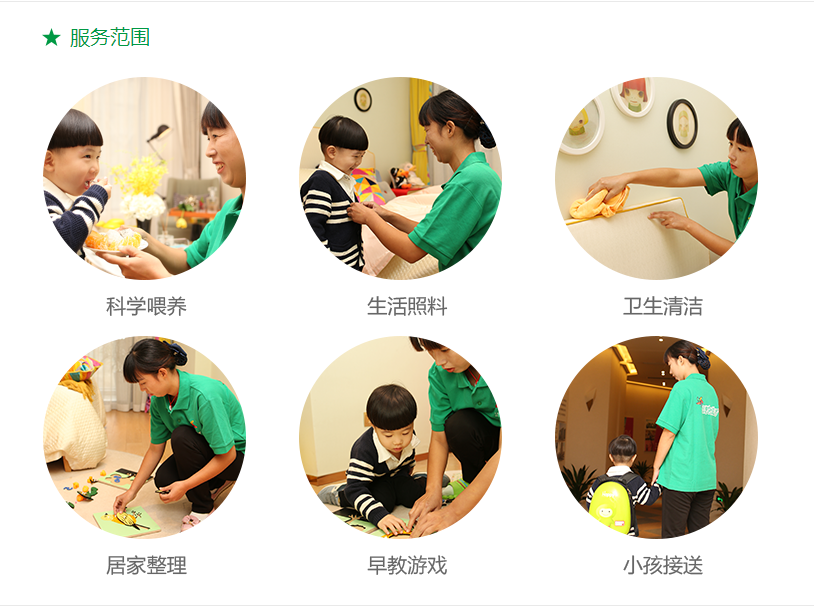 ★ 服务范围

科学喂养

生活照料

卫生清洁

居家整理

早教游戏

小孩接送